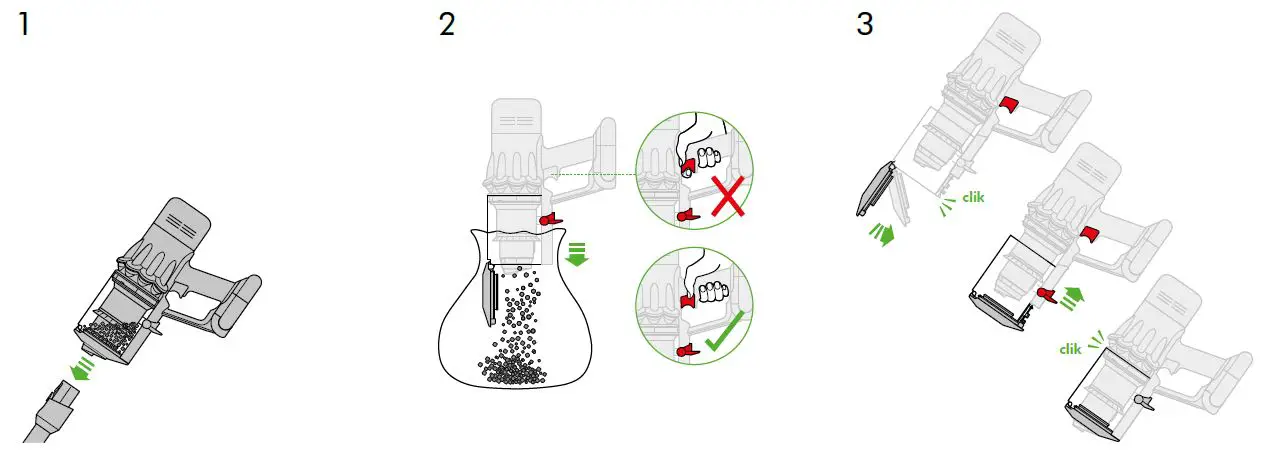 1

2

3

clik

clik