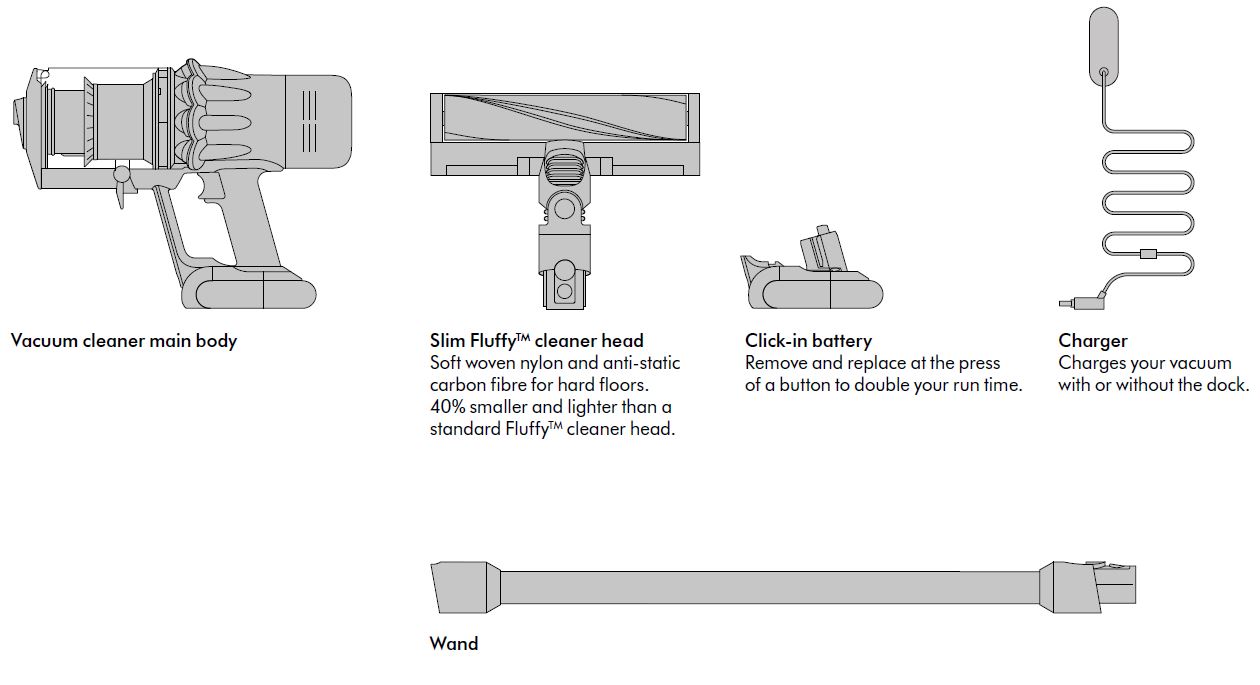 Vacuum cleaner main body

Slim Fluffy™ cleaner head
Soft woven nylon and anti-static carbon fibre for hard floors. 40% smaller and lighter than a standard Fluffy™ cleaner head.

Click-in battery
Remove and replace at the press of a button to double your run time.

Charger
Charges your vacuum with or without the dock.

Wand