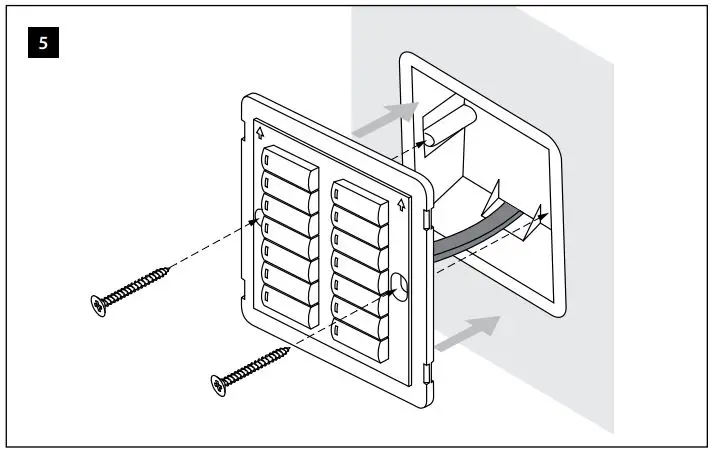 5