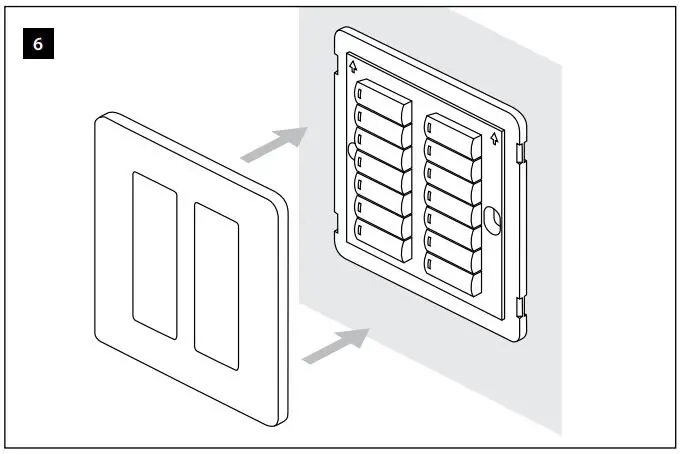 6