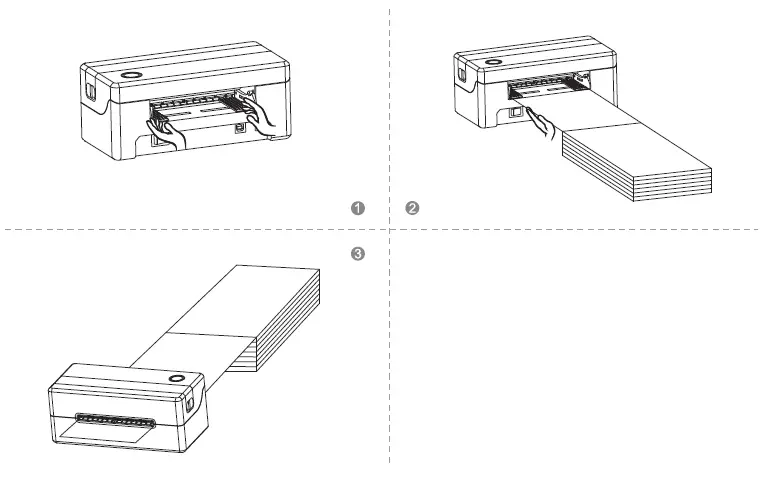 1

2

3