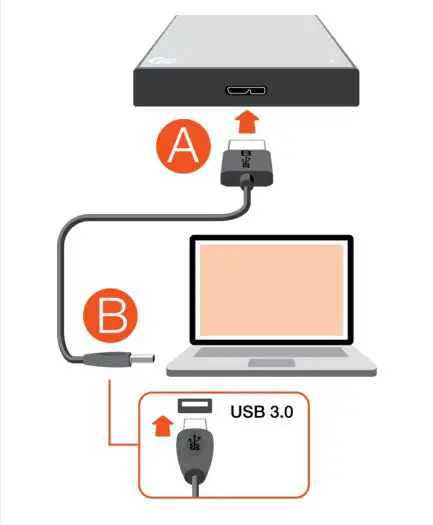 A

B

USB 3.0