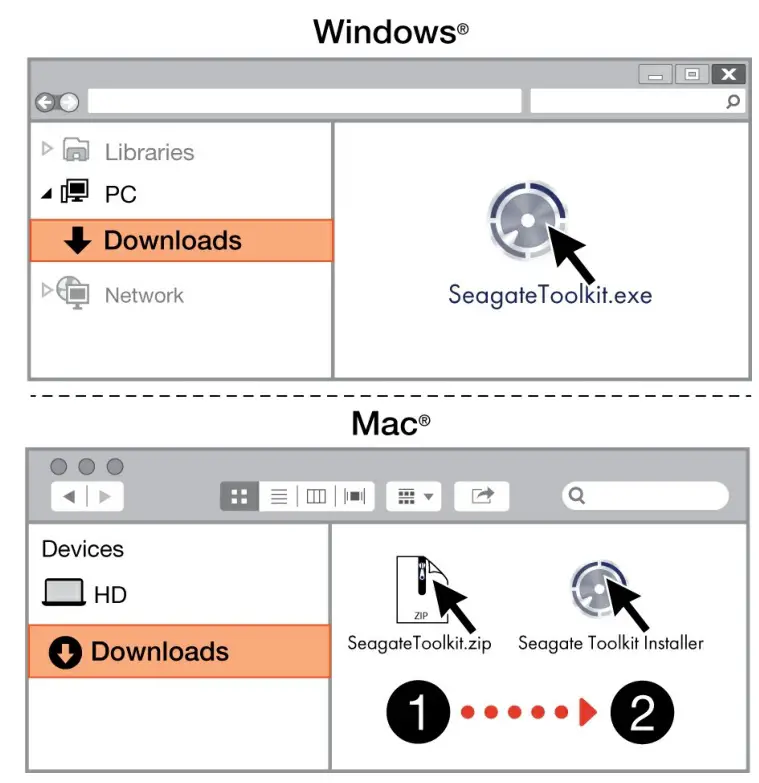 Windows®

Libraries
PC
Downloads
Network

SeagateToolkit.exe

Mac®

Devices
HD
Downloads

ZIP
SeagateToolkit.zip
Seagate Toolkit Installer

1
2