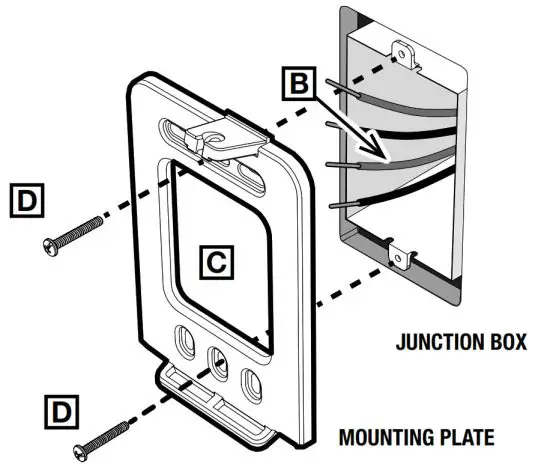 B

D

C

JUNCTION BOX

D

MOUNTING PLATE