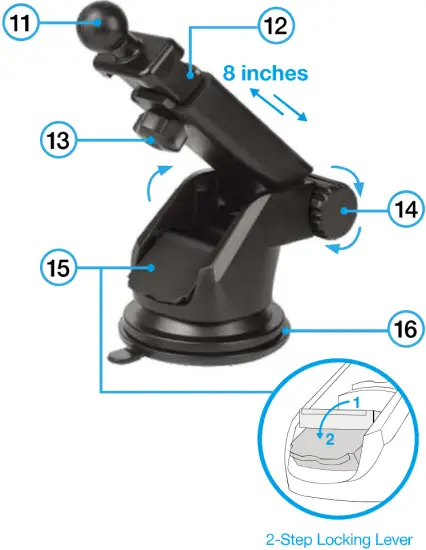 11
12
8 inches
13
14
15
16
1
2
2-Step Locking Lever