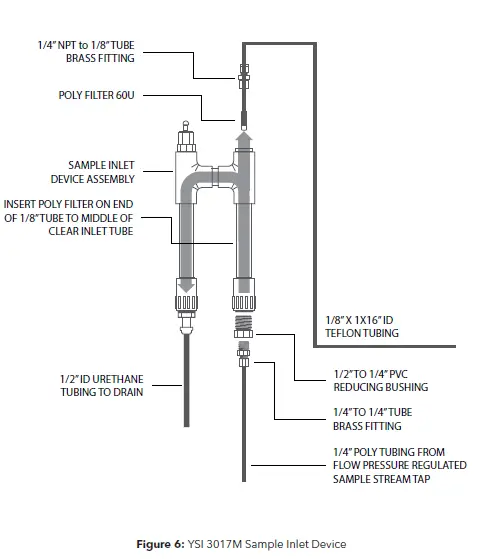 1/4" NPT to 1/8" TUBE BRASS FITTING

POLY FILTER 60U

SAMPLE INLET DEVICE ASSEMBLY

INSERT POLY FILTER ON END OF 1/8" TUBE TO MIDDLE OF CLEAR INLET TUBE

1/8" X 1X16" ID TEFLON TUBING

1/2" ID URETHANE TUBING TO DRAIN

1/2" TO 1/4" PVC REDUCING BUSHING

1/4" TO 1/4" TUBE BRASS FITTING

1/4" POLY TUBING FROM FLOW PRESSURE REGULATED SAMPLE STREAM TAP

Figure 6: YSI 3017M Sample Inlet Device