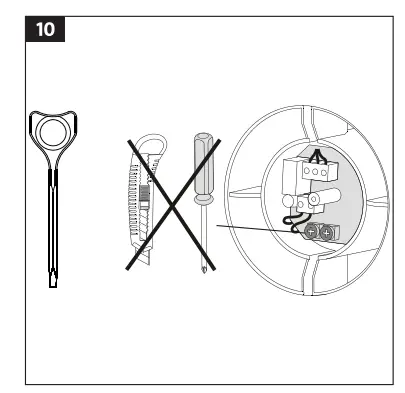 10