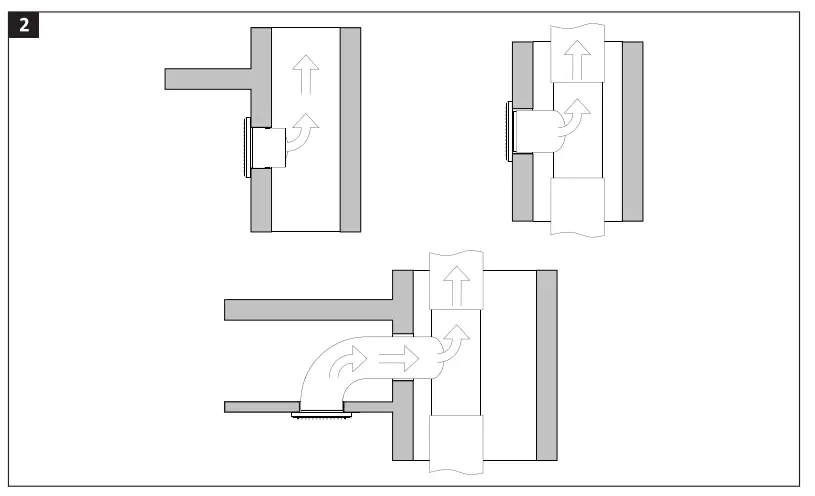 2