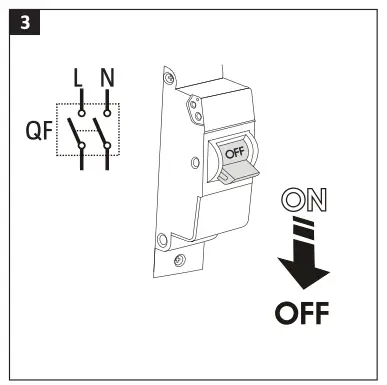 3

L N

QF

OFF

ON

OFF