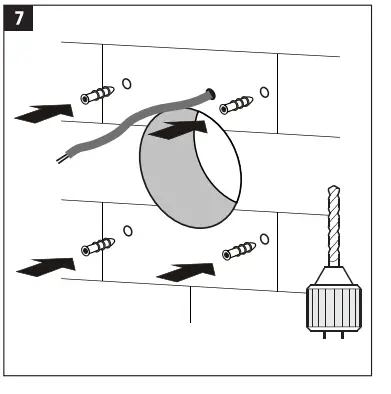 7