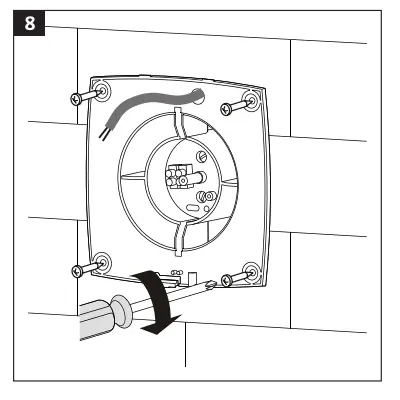 8