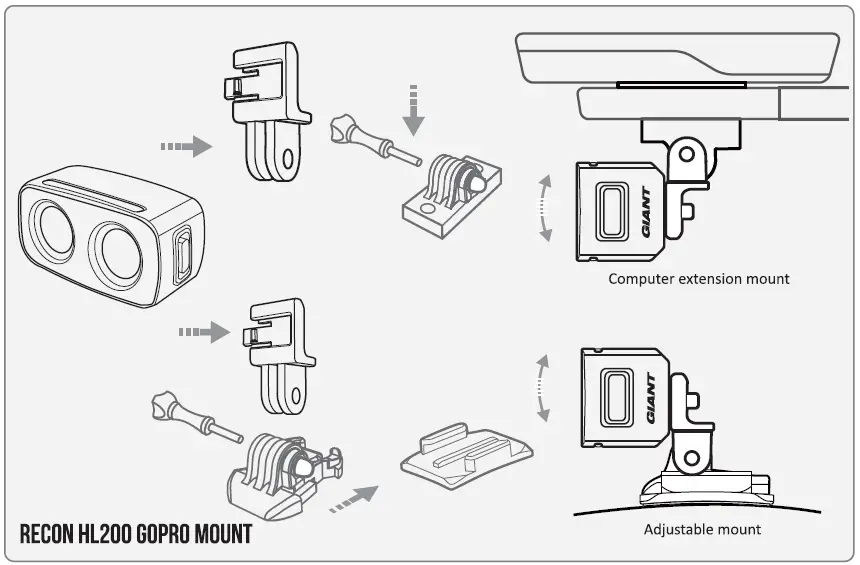 GIANT

Computer extension mount

GIANT

Adjustable mount

RECON HL200 GOPRO MOUNT