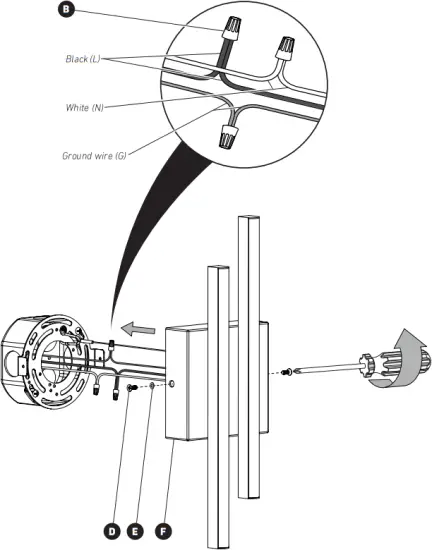 B

Black (L)

White (N)

Ground wire (G)

D E F