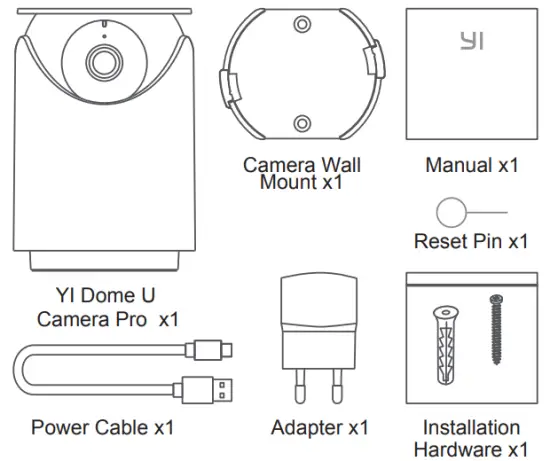 YI

Camera Wall Mount x1

Manual x1

Reset Pin x1

YI Dome U Camera Pro x1

Power Cable x1

Adapter x1

Installation Hardware x1