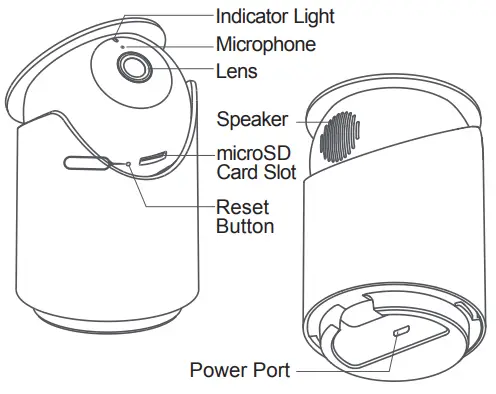 Indicator Light
Microphone
Lens
Speaker
microSD
Card Slot
Reset
Button
Power Port