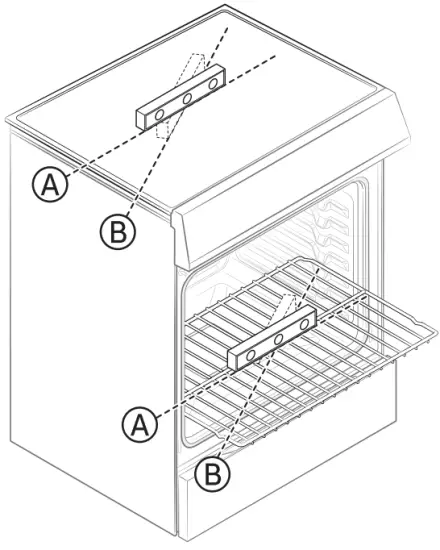 A
B
A
B