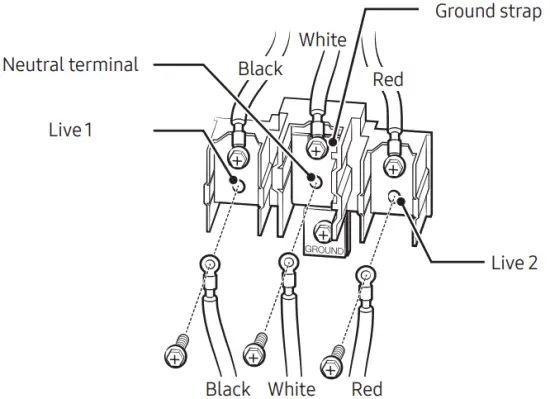 Ground strap
White
Neutral terminal
Black
Red
Live 1
GROUND
Live 2
Black
White
Red