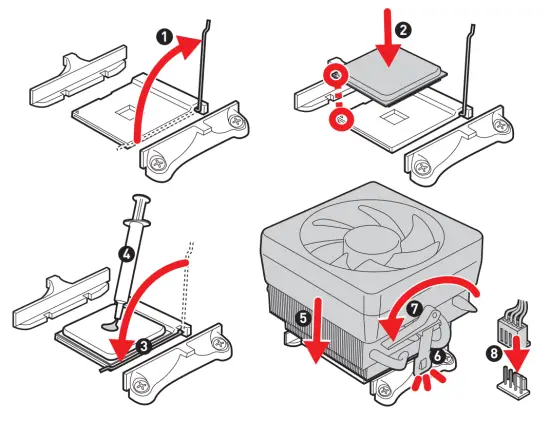 1
2
4
3
5
7
6
8