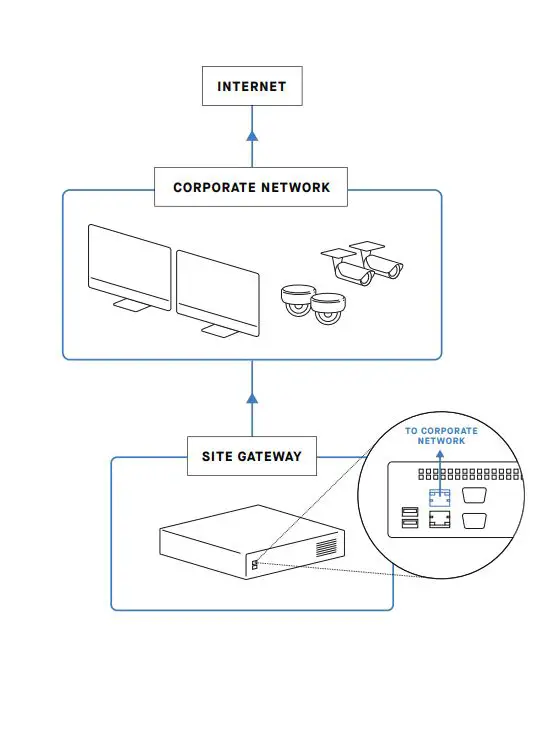 INTERNET

CORPORATE NETWORK

SITE GATEWAY

TO CORPORATE NETWORK