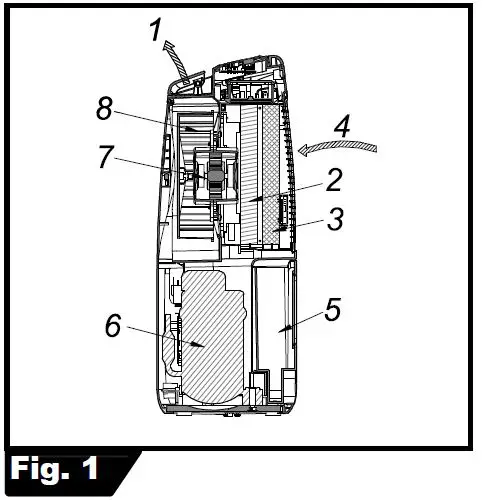 1
8
4
7
2
3
5
6
Fig. 1