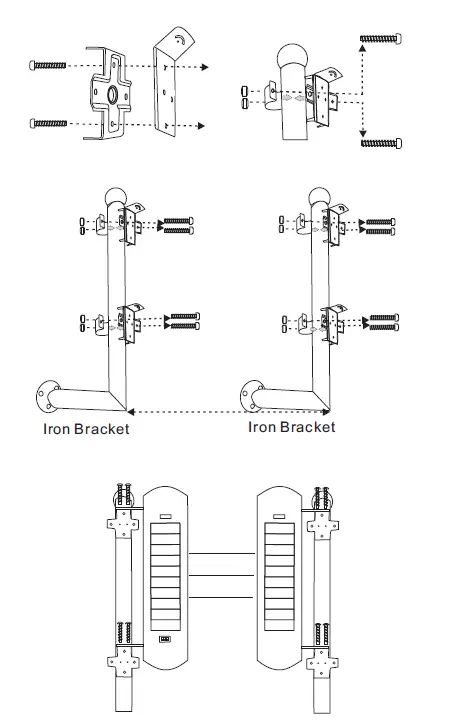 Iron Bracket

Iron Bracket