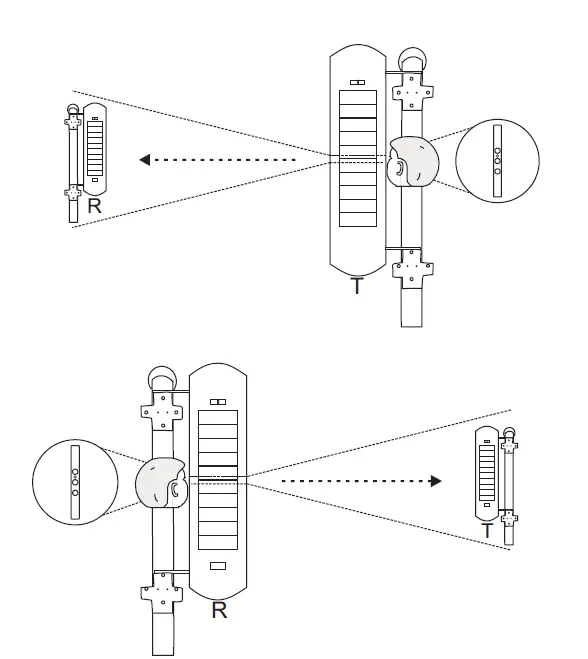 R
T
R
T