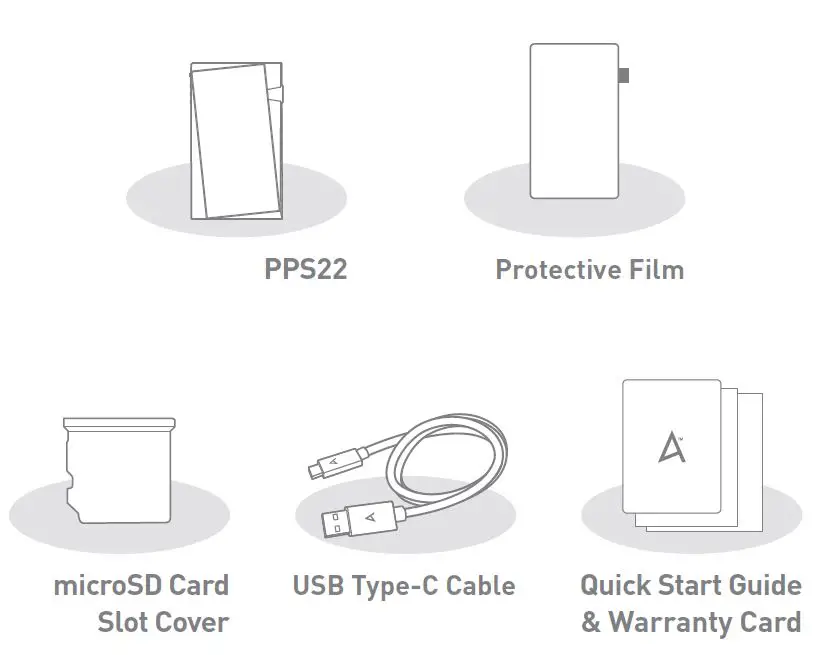 PPS22

Protective Film

microSD Card Slot Cover

USB Type-C Cable

Quick Start Guide & Warranty Card