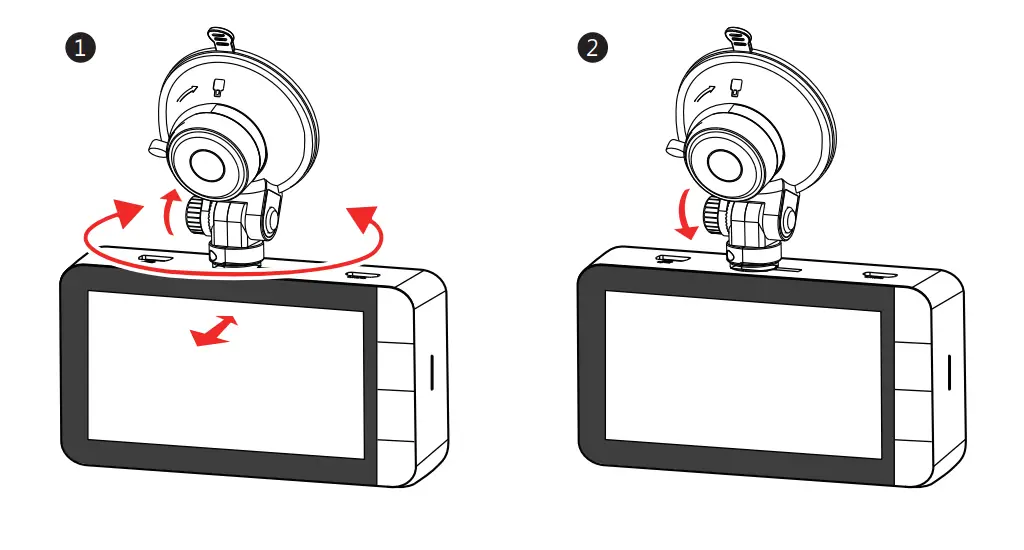 1

2