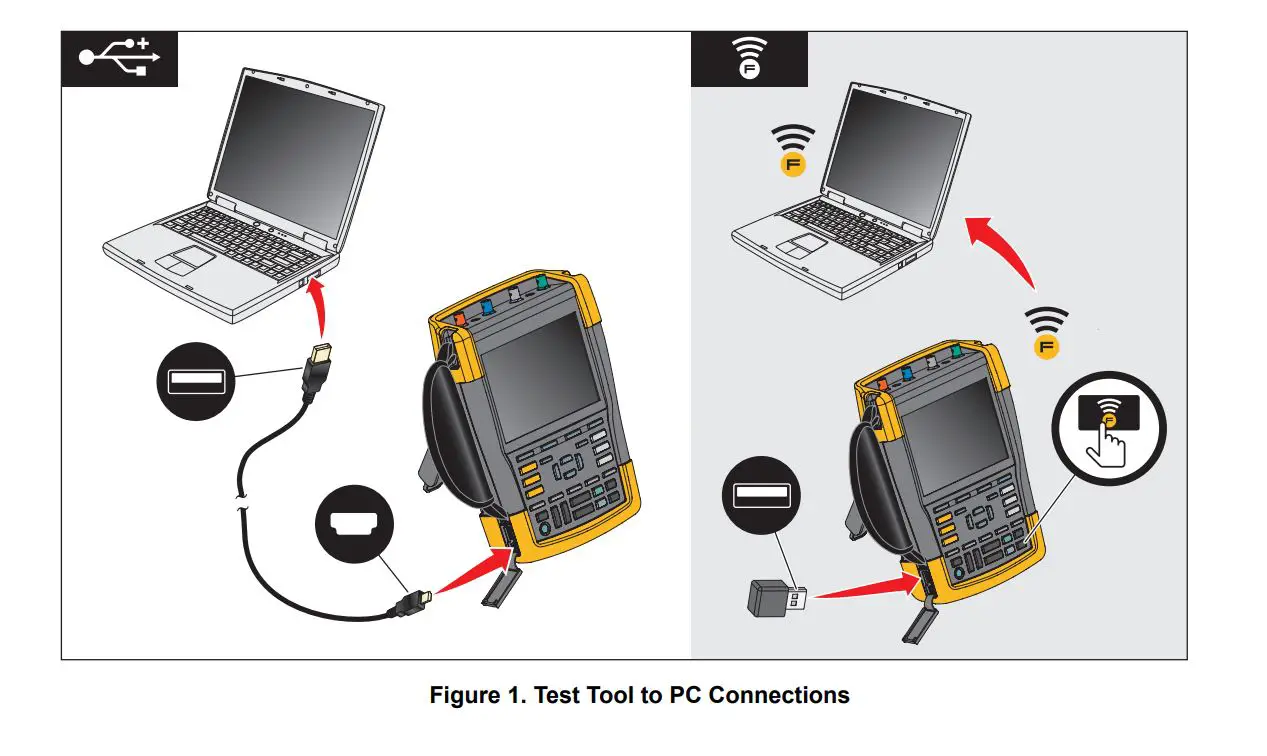 Figure 1. Test Tool to PC Connections