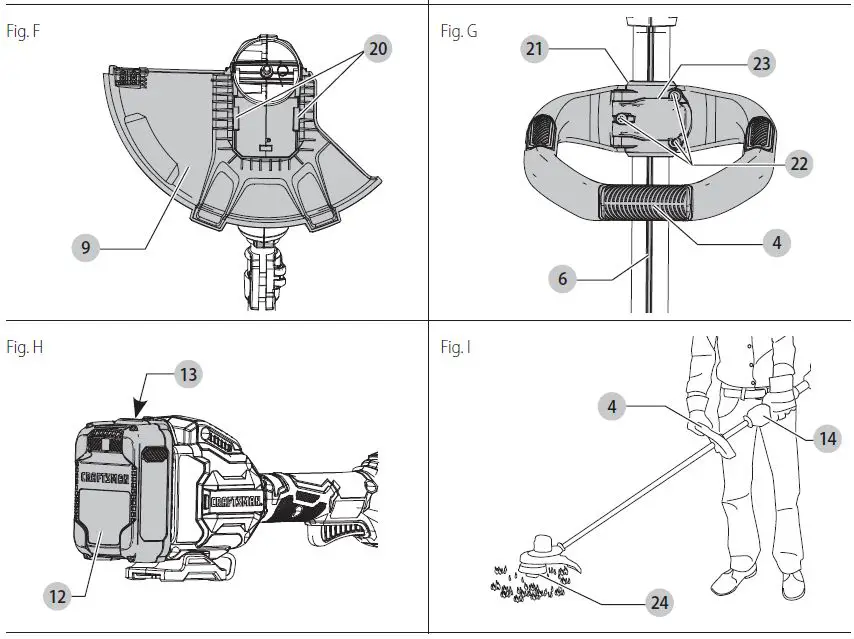 Fig. F

20

9

Fig. G

21

23

22

4

6

Fig. H

13

CRAFTSMAN

CRAFTSMAN

12

Fig. I

4

14

24