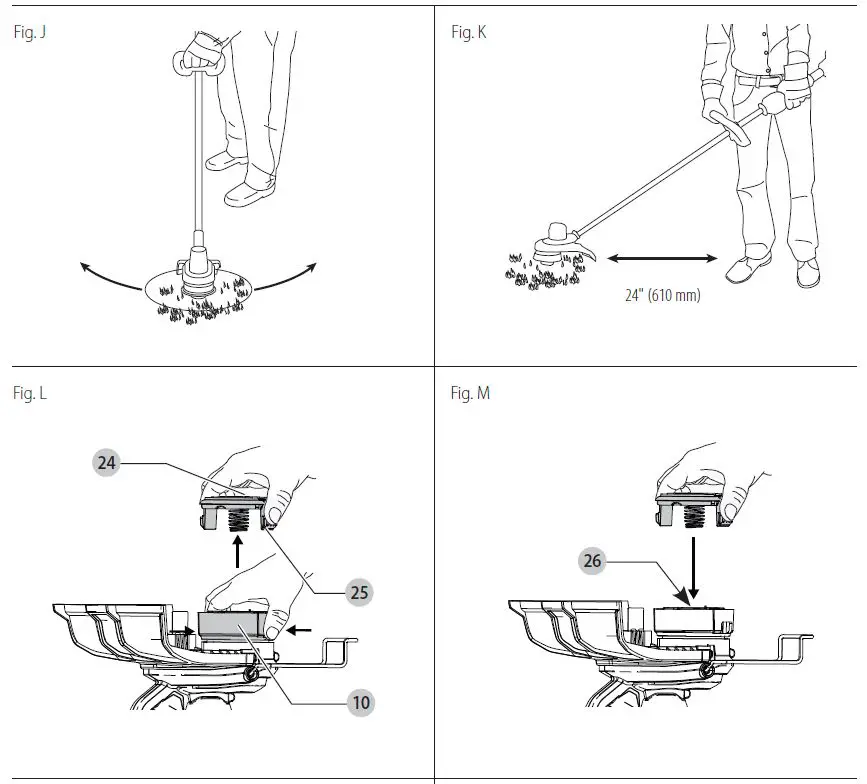 Fig. J

Fig. K

24" (610 mm)

Fig. L

24

25

10

Fig. M

26