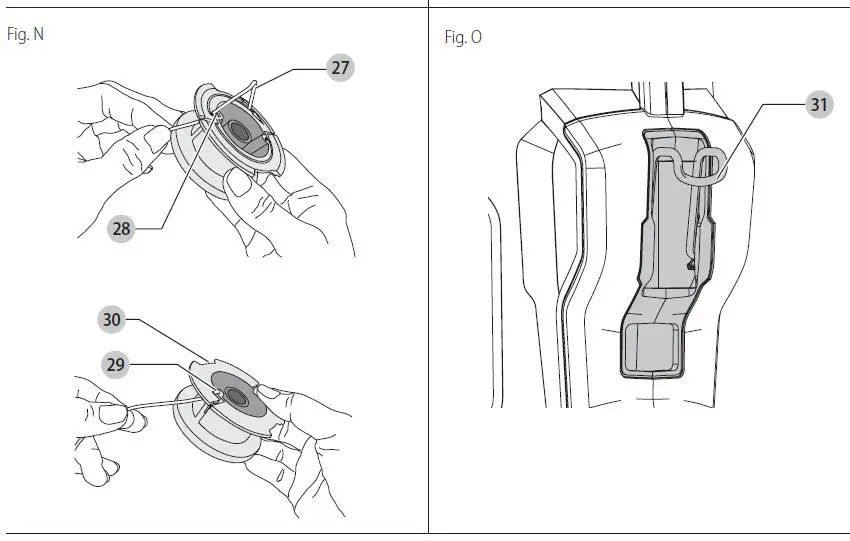 Fig. N

27

28

30

29

Fig. O

31