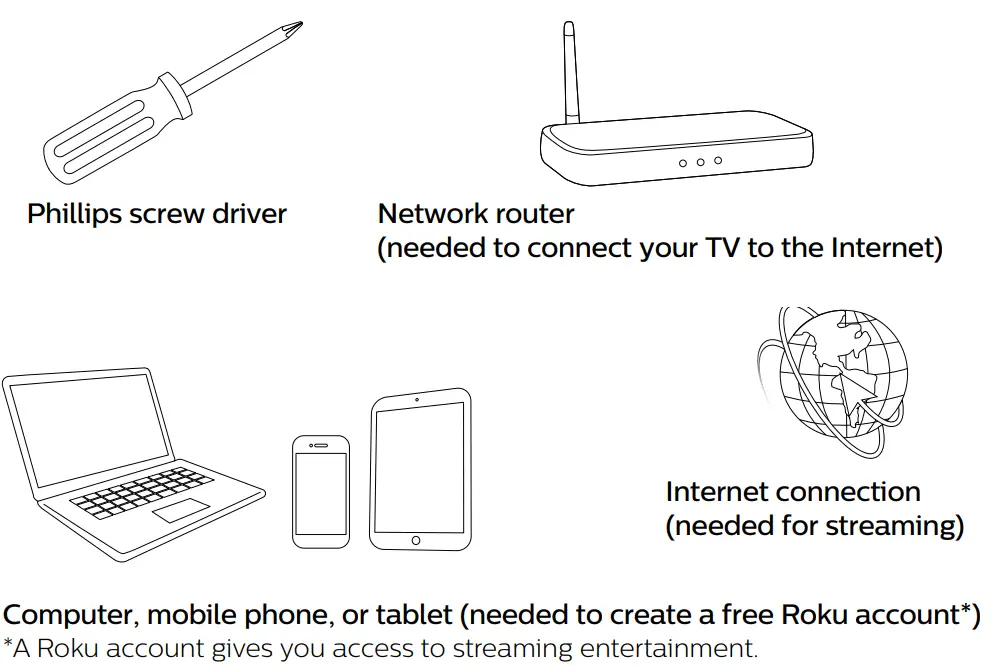 Phillips screw driver

Network router
(needed to connect your TV to the Internet)

Internet connection
(needed for streaming)

Computer, mobile phone, or tablet (needed to create a free Roku account*)
*A Roku account gives you access to streaming entertainment.