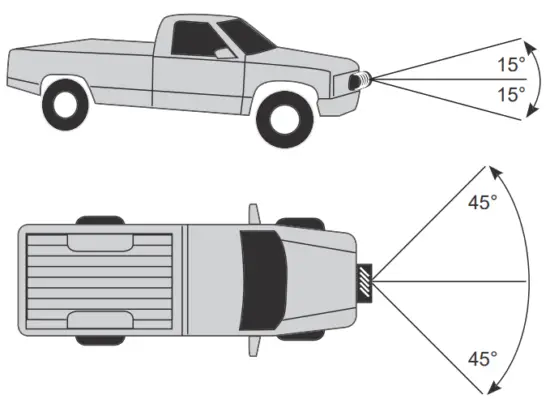 15°
15°
45°
45°