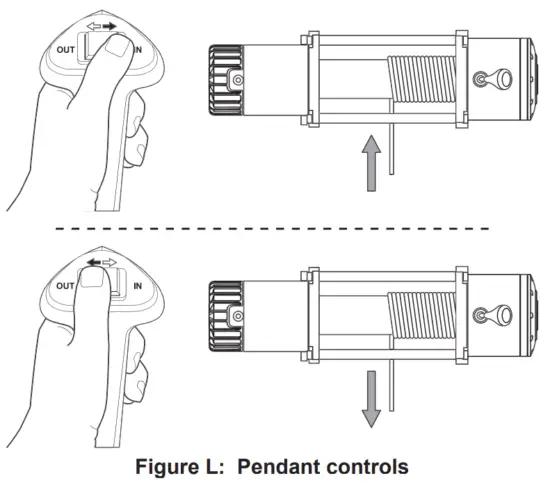 OUT

IN

OUT

IN

Figure L: Pendant controls