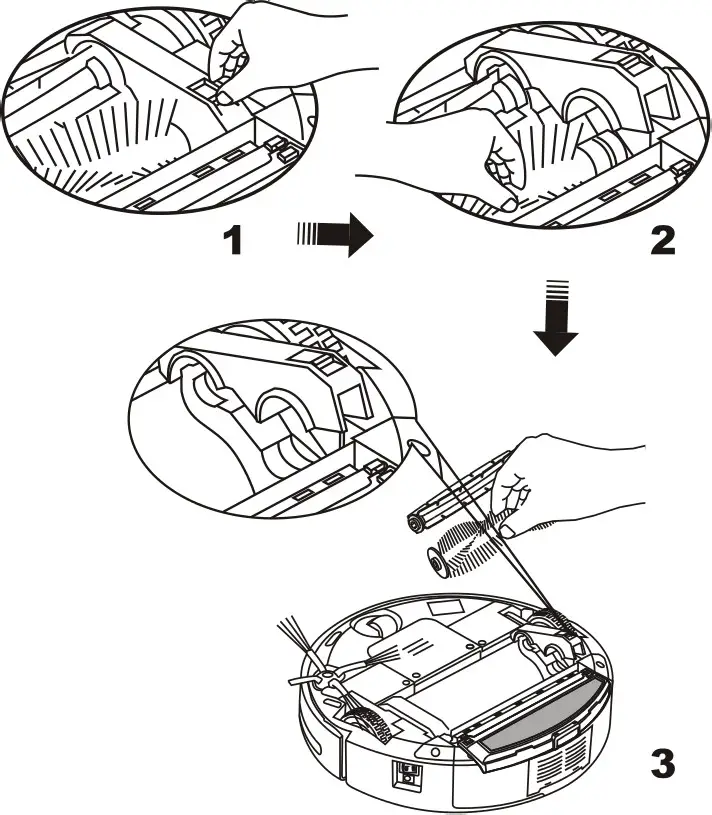 1

2

3