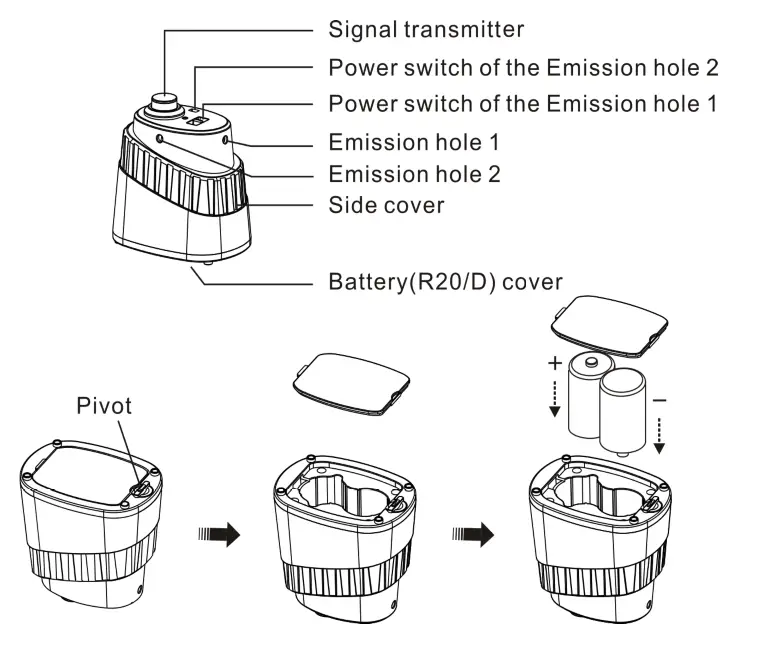 Signal transmitter
Power switch of the Emission hole 2
Power switch of the Emission hole 1
Emission hole 1
Emission hole 2
Side cover
Battery(R20/D) cover

Pivot

+
−