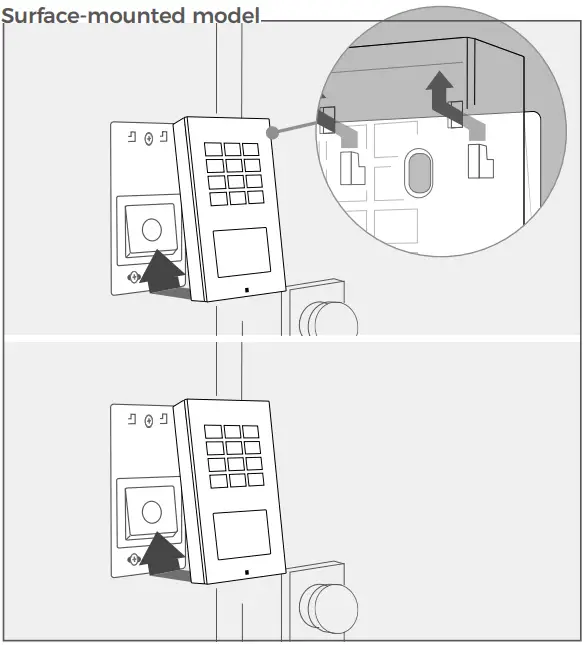 Surface-mounted model