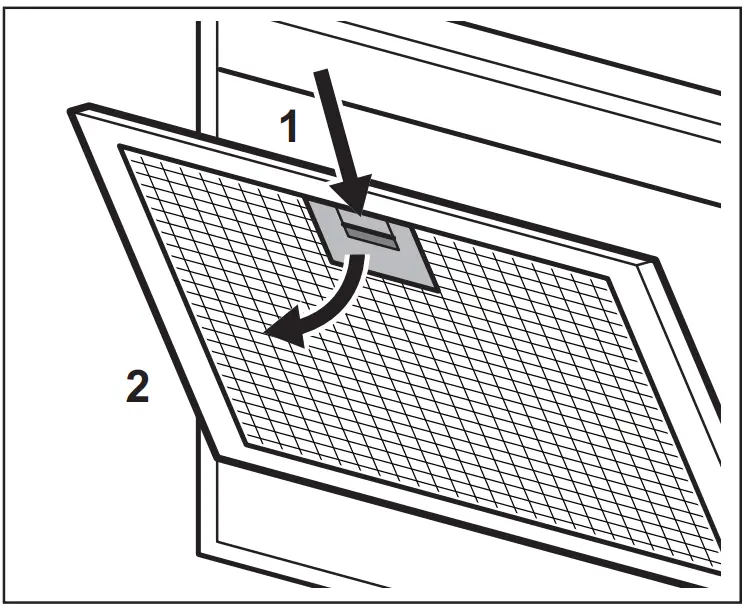 1

2