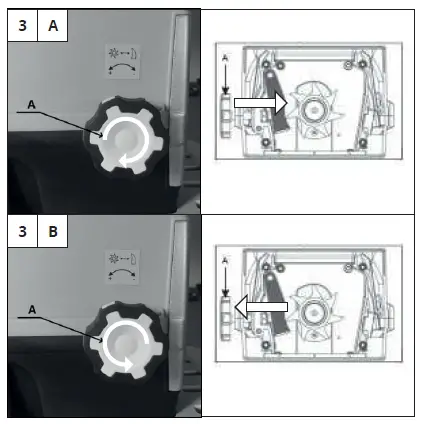 3 A

+ -

A

A

3 B

+ -

A

A