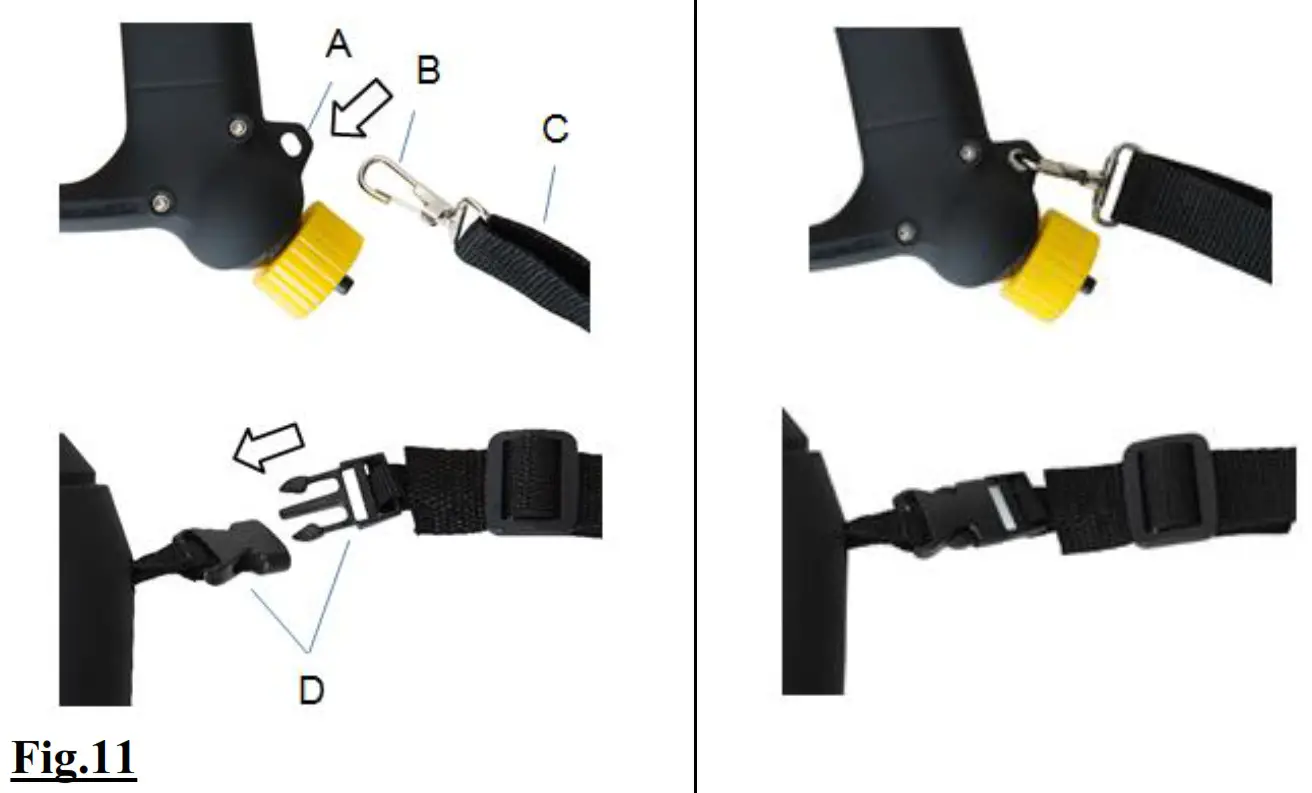 A
B
C
D
Fig.11