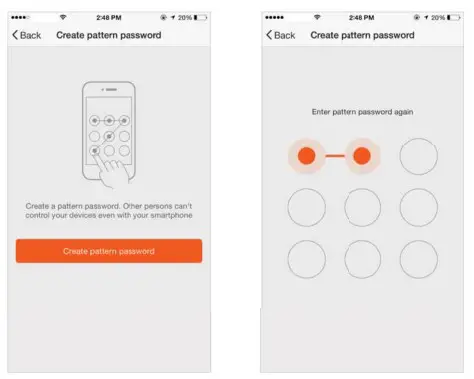 2:48 PM 20%

Back Create pattern password

Create a pattern password. Other persons can't control your devices even with your smartphone

Create pattern password

2:48 PM 20%

Back Create pattern password

Enter pattern password again