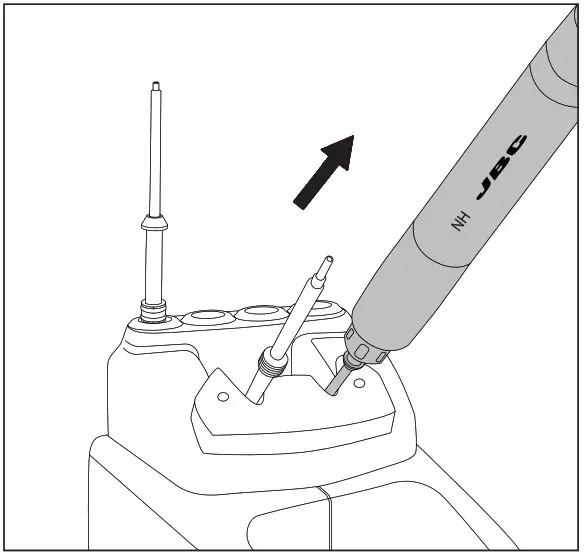 NH JBC