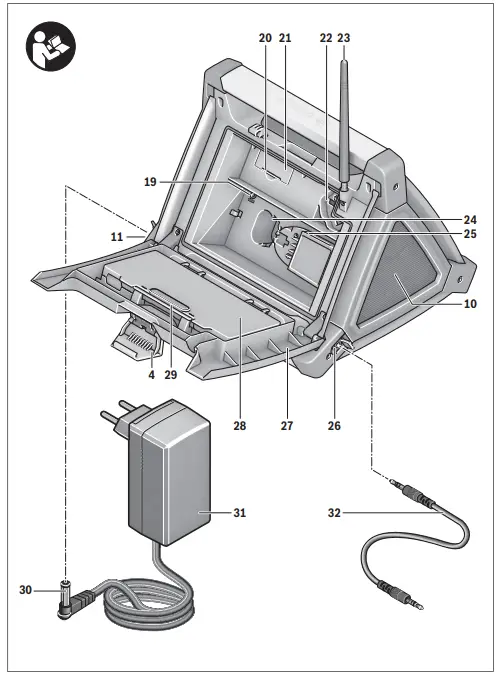 20 21 22 23
19
24
25
11
10
4 29
28 27 26
31
32
30