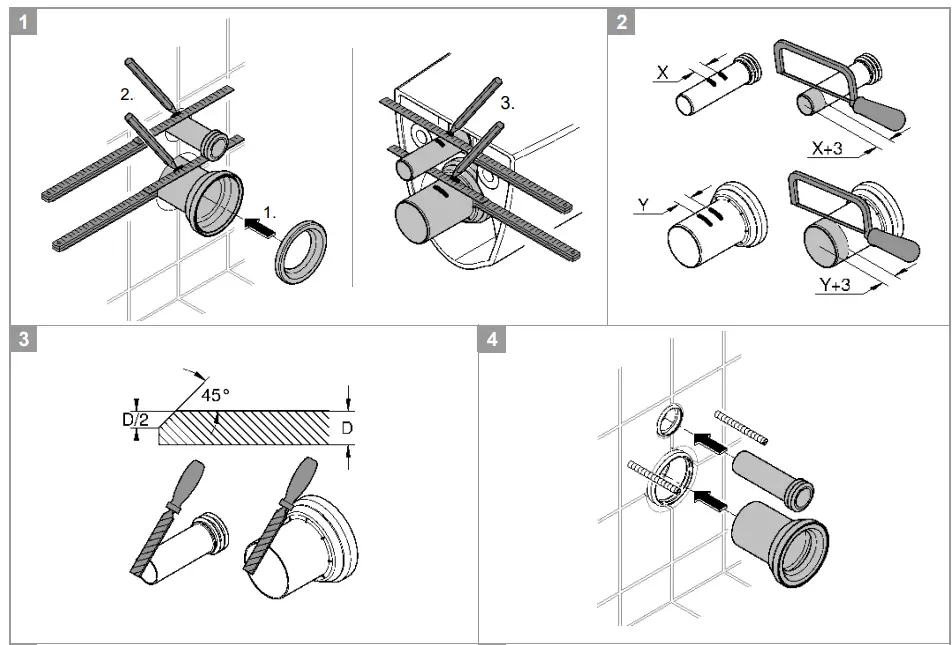 1

2.

1.

3.

2

X

X+3

Y

Y+3

3

45°

D/2

D

4