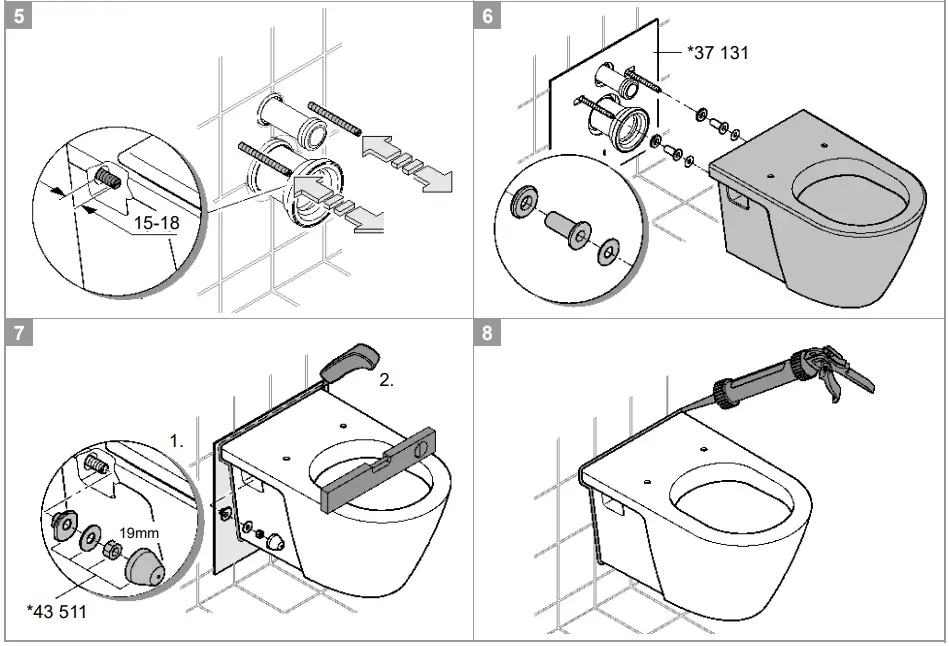 5

15-18

6

*37 131

7

1.

2.

19mm

*43 511

8