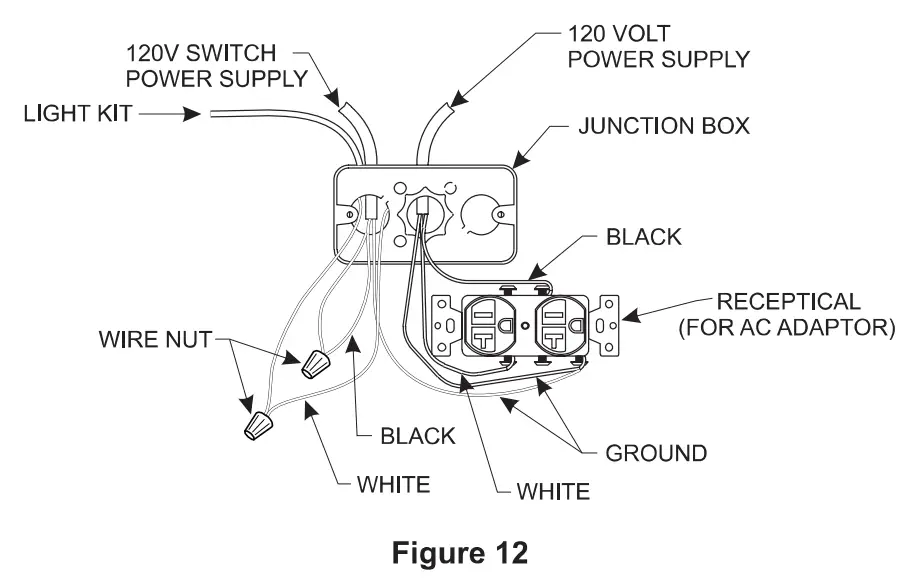 120V SWITCH POWER SUPPLY

120 VOLT POWER SUPPLY

LIGHT KIT

JUNCTION BOX

BLACK

RECEPTICAL (FOR AC ADAPTOR)

WIRE NUT

BLACK

GROUND

WHITE

WHITE

Figure 12