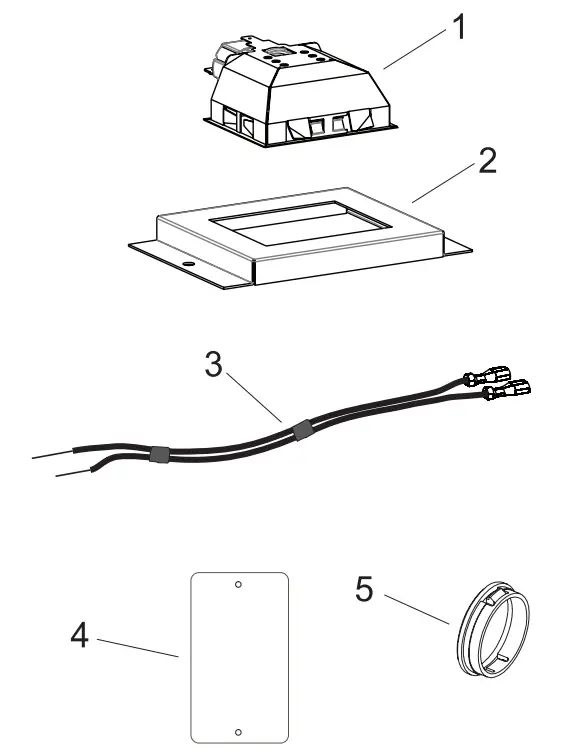 1
2
3
4
5