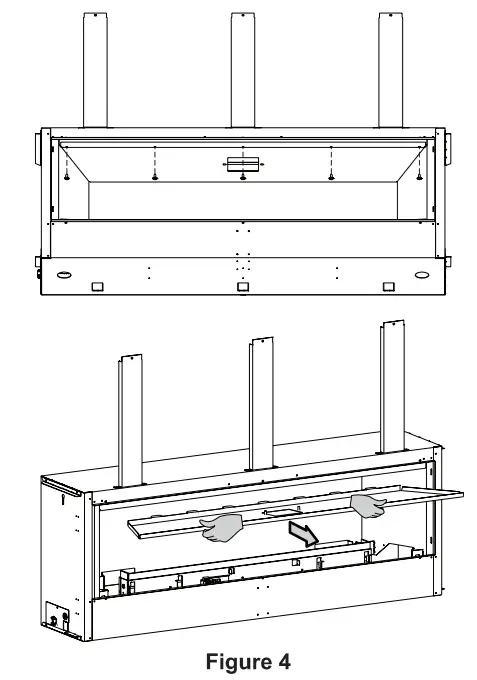 Figure 4