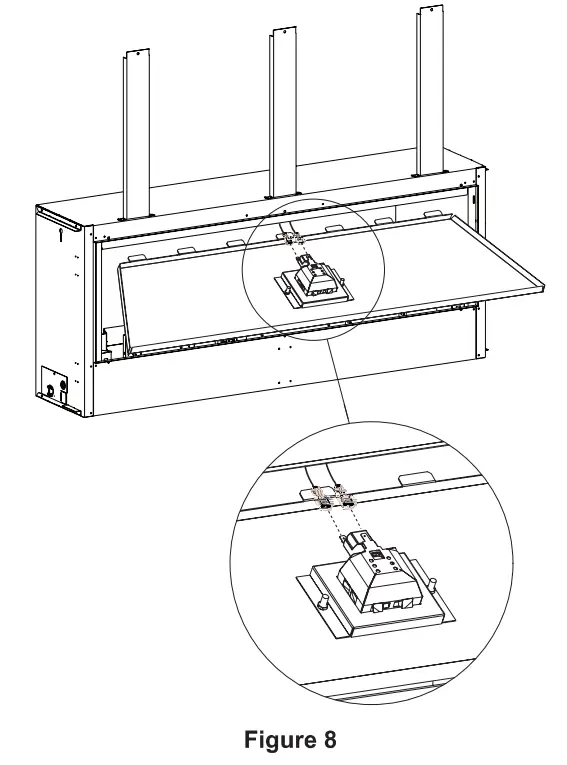 Figure 8